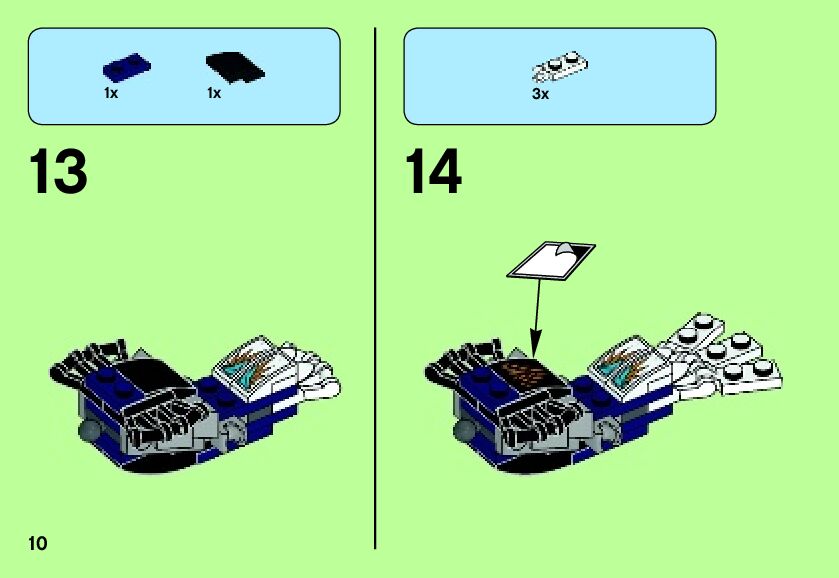 1x 1x

13

3x

14

10