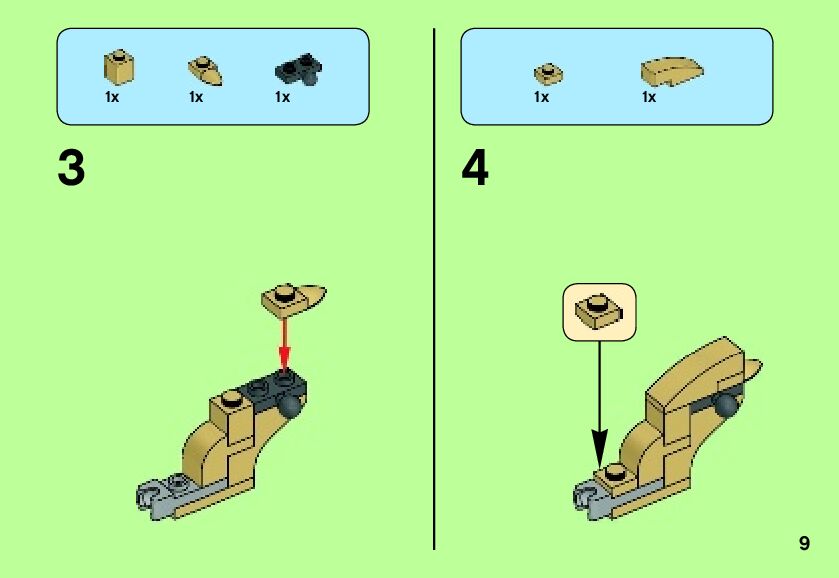 1x 1x 1x

3

1x 1x

4

9