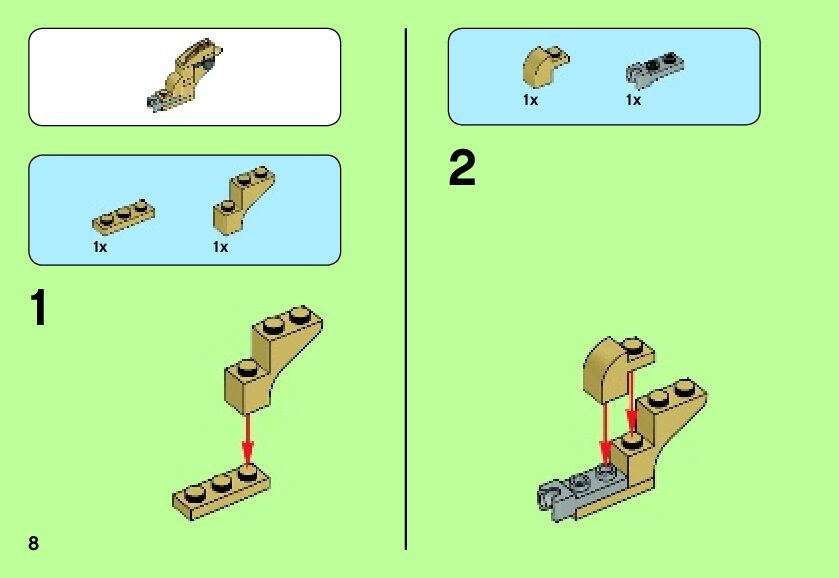 1x 1x

1

8

1x 1x

2