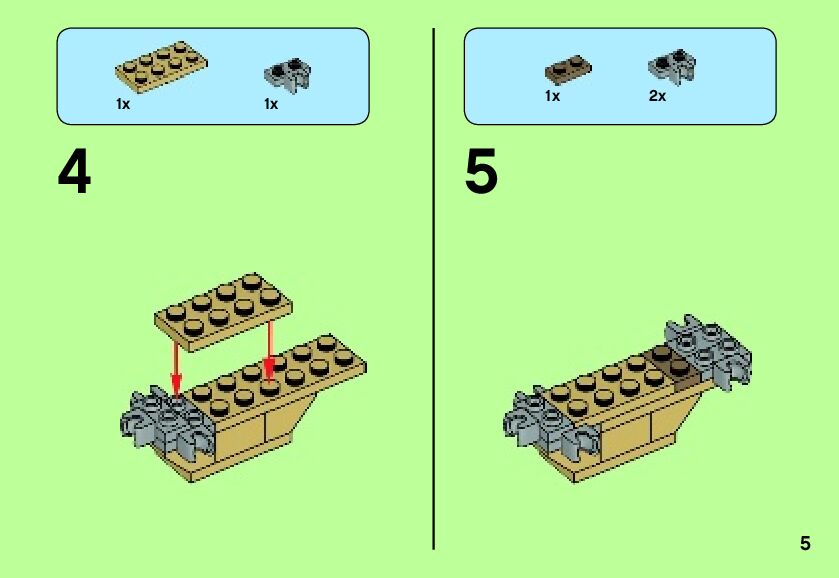 1x

1x

4

1x

2x

5

5