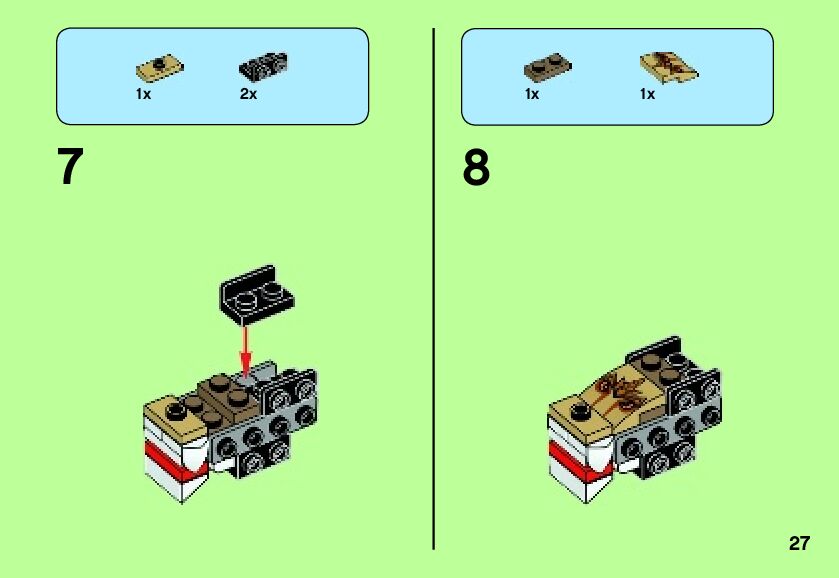 1x 2x

7

1x 1x

8

27