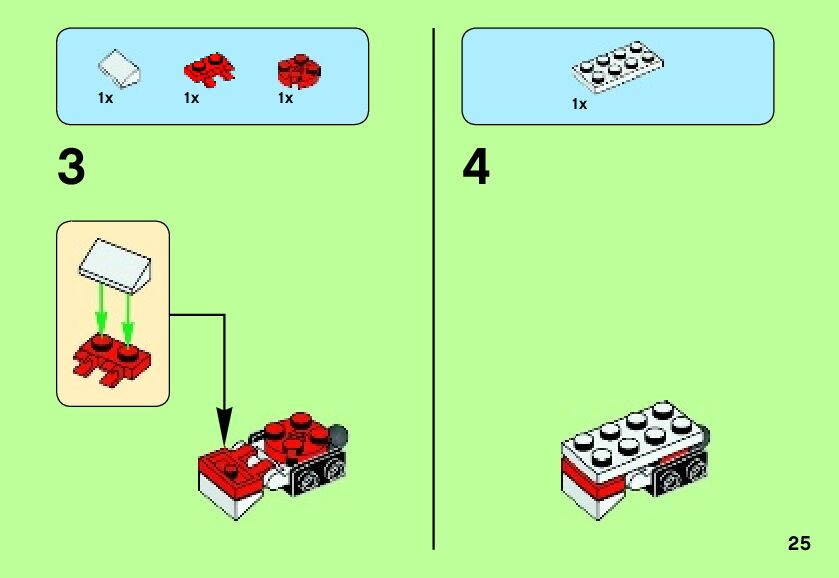 1x 1x 1x

3

1x

4

25