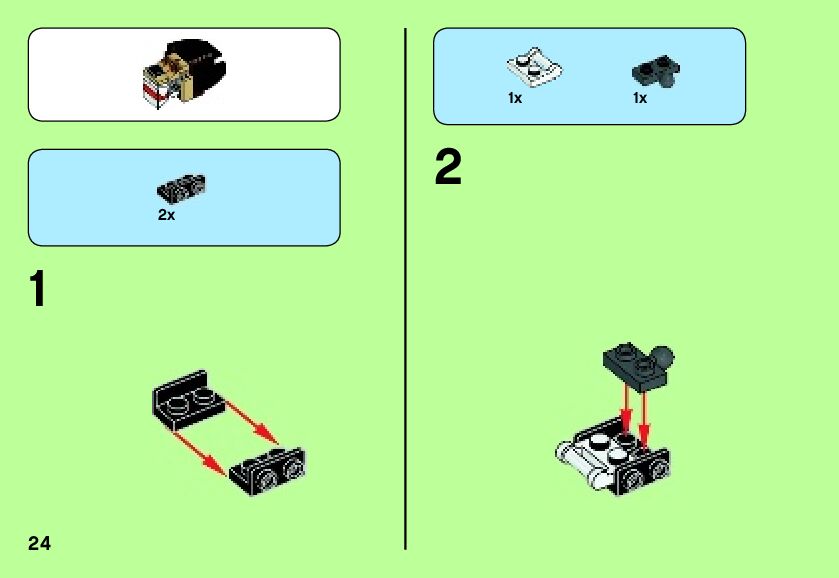 2x

1

24

1x 1x

2