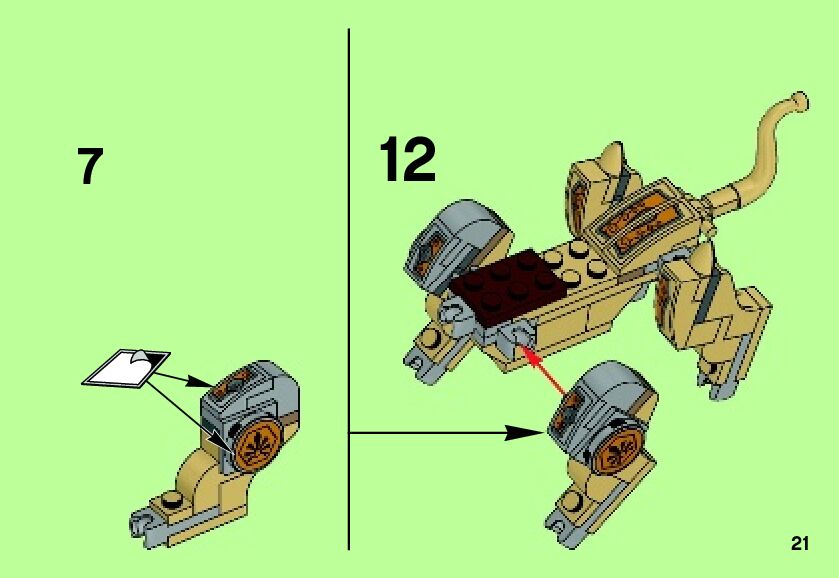 7

12

21