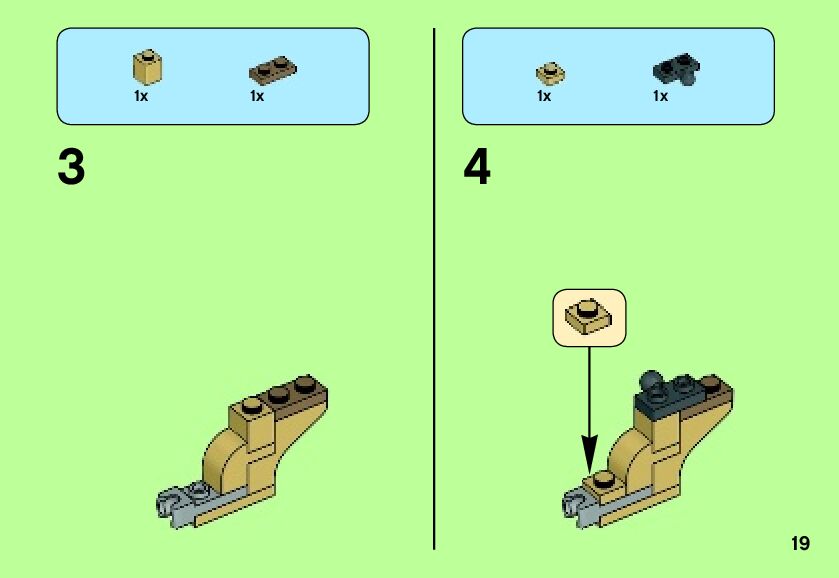 1x 1x

3

1x 1x

4

19