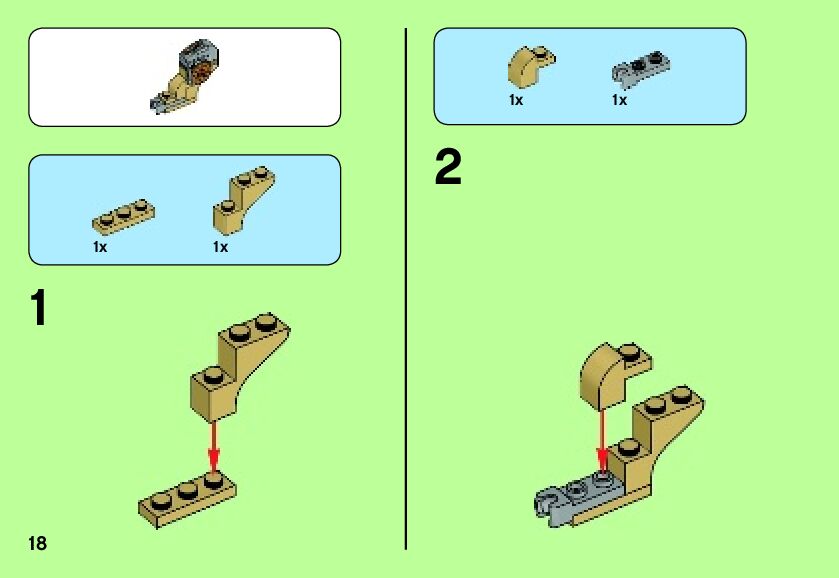 1x
1x

1

18

1x
1x

2