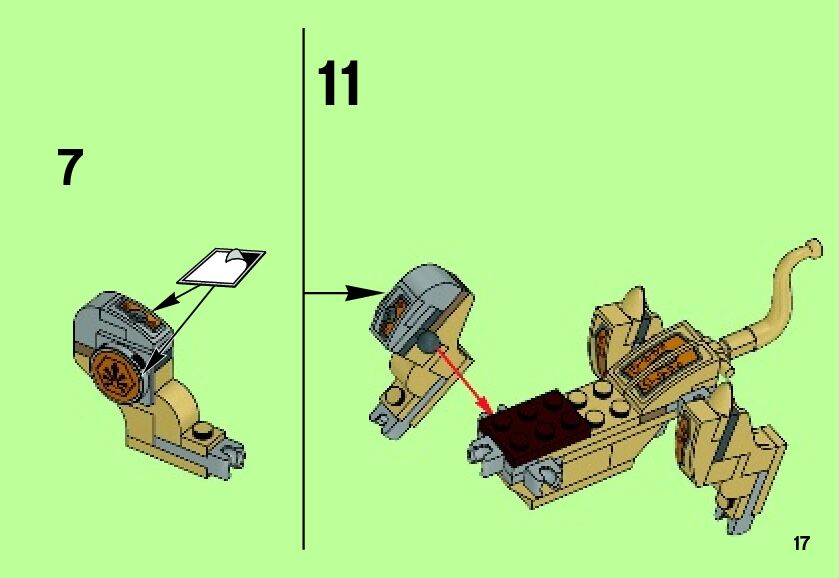 7

11

17