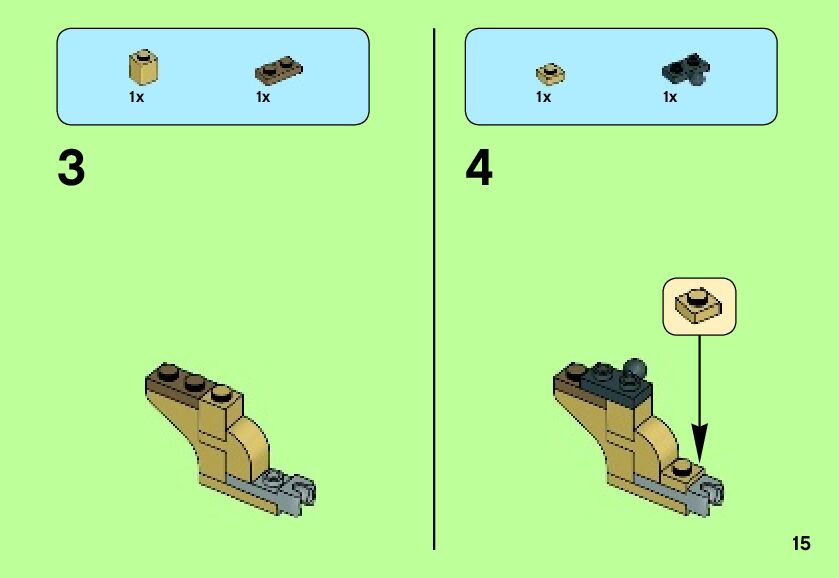 1x 1x

3

1x 1x

4

15