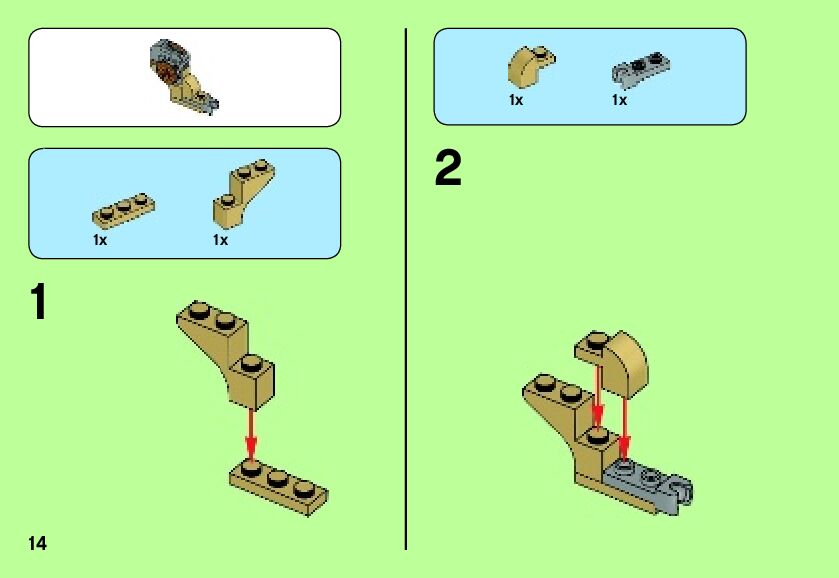 1x 1x

1

14

1x 1x

2