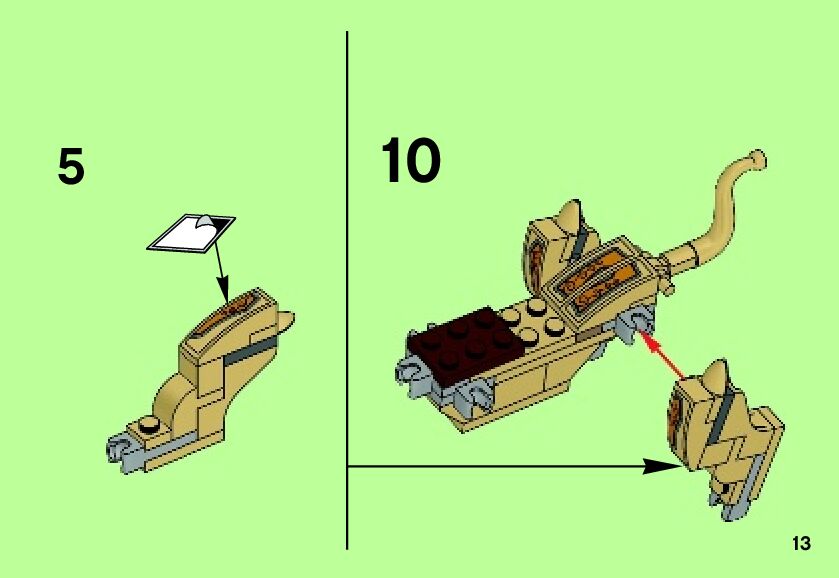 5

10

13