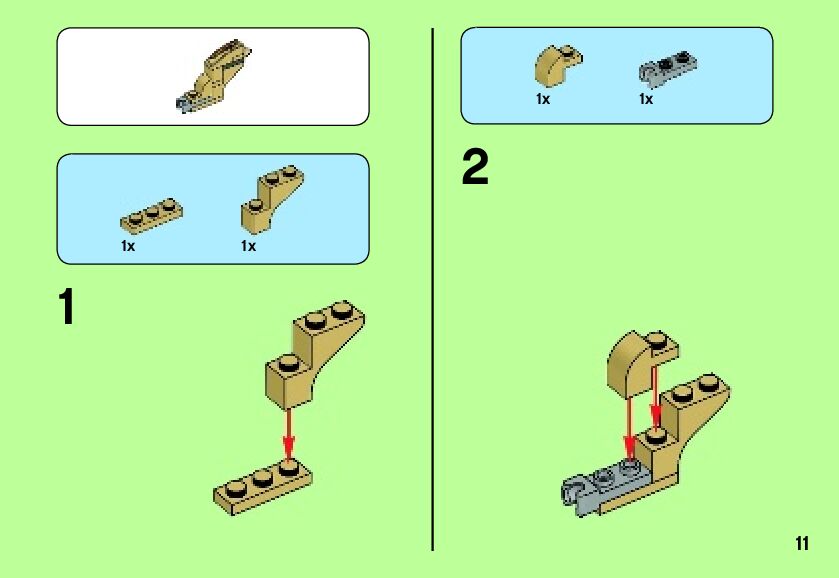 1x
1x

1

1x
1x

2

11