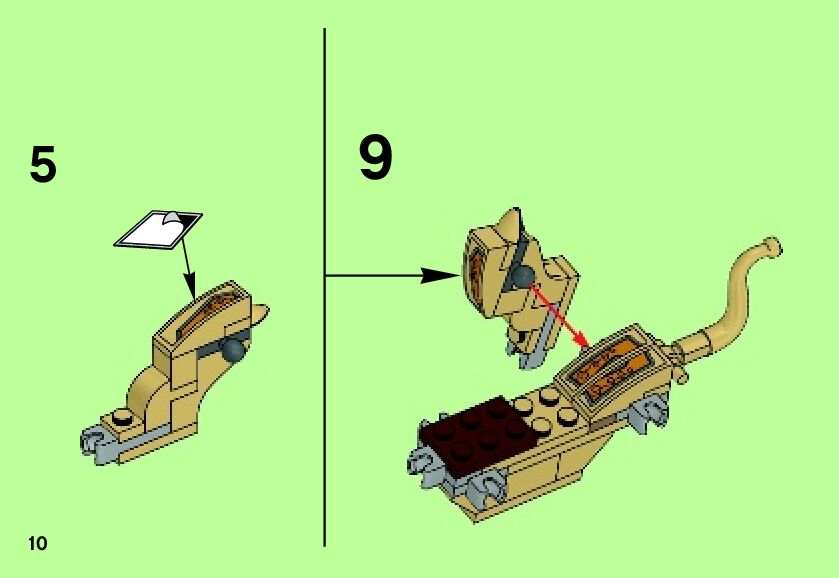 5

9

10