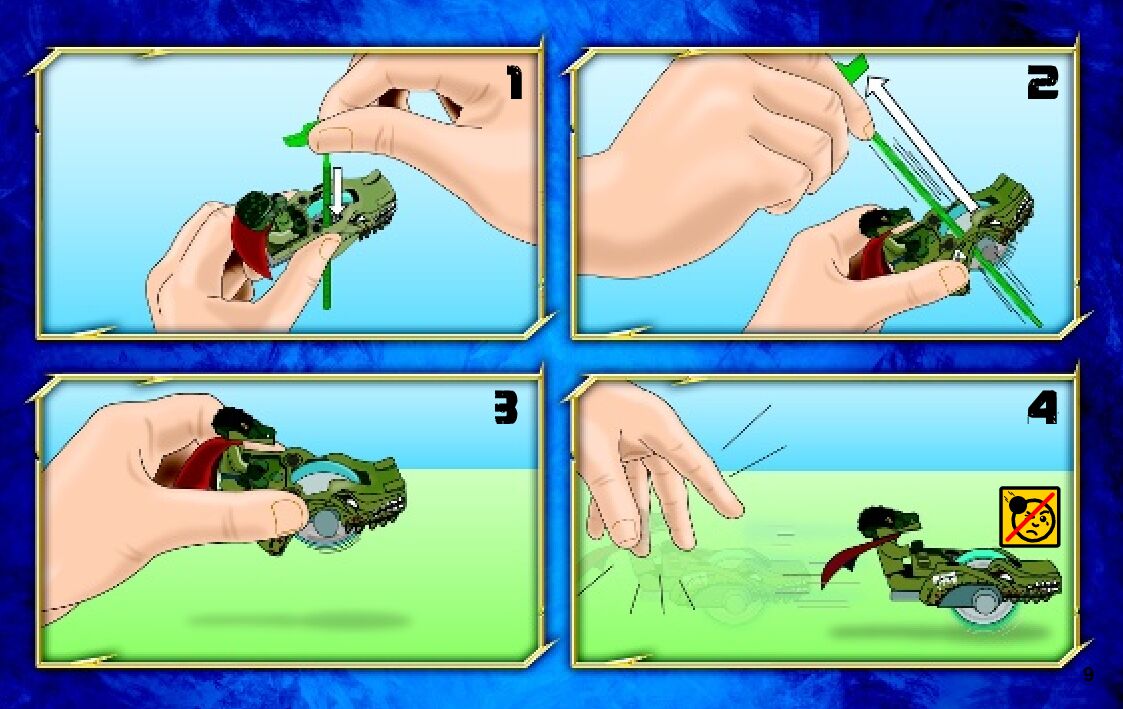 1

2

3

4

9