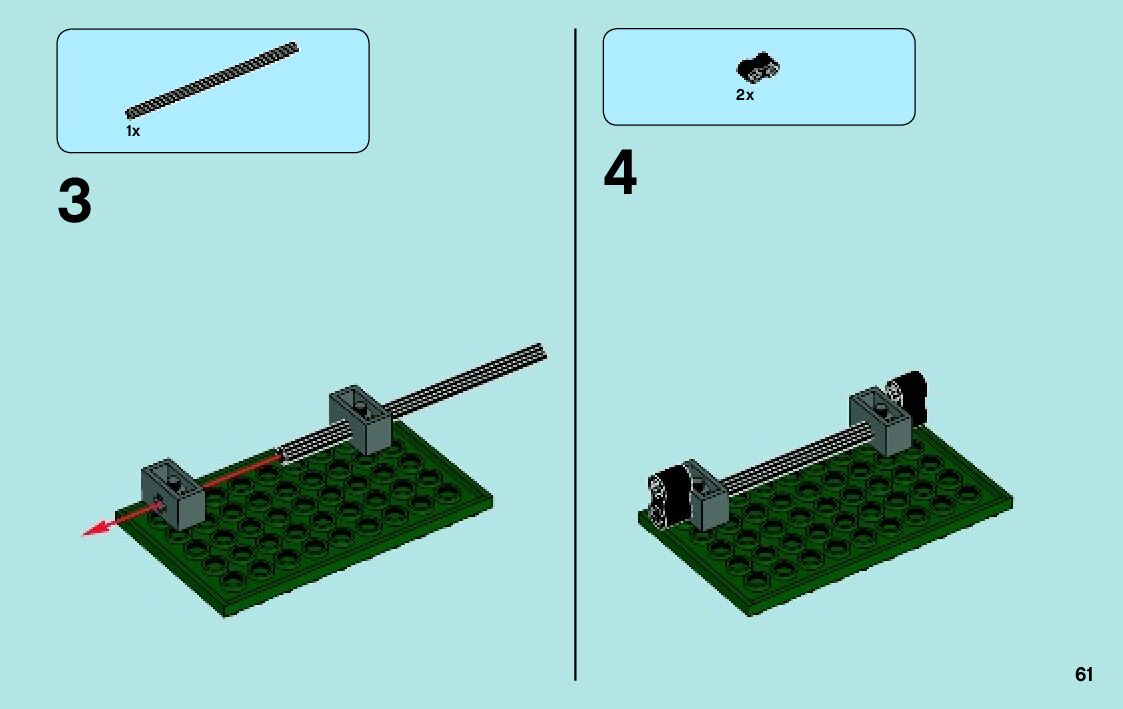 1x

3

2x

4

61