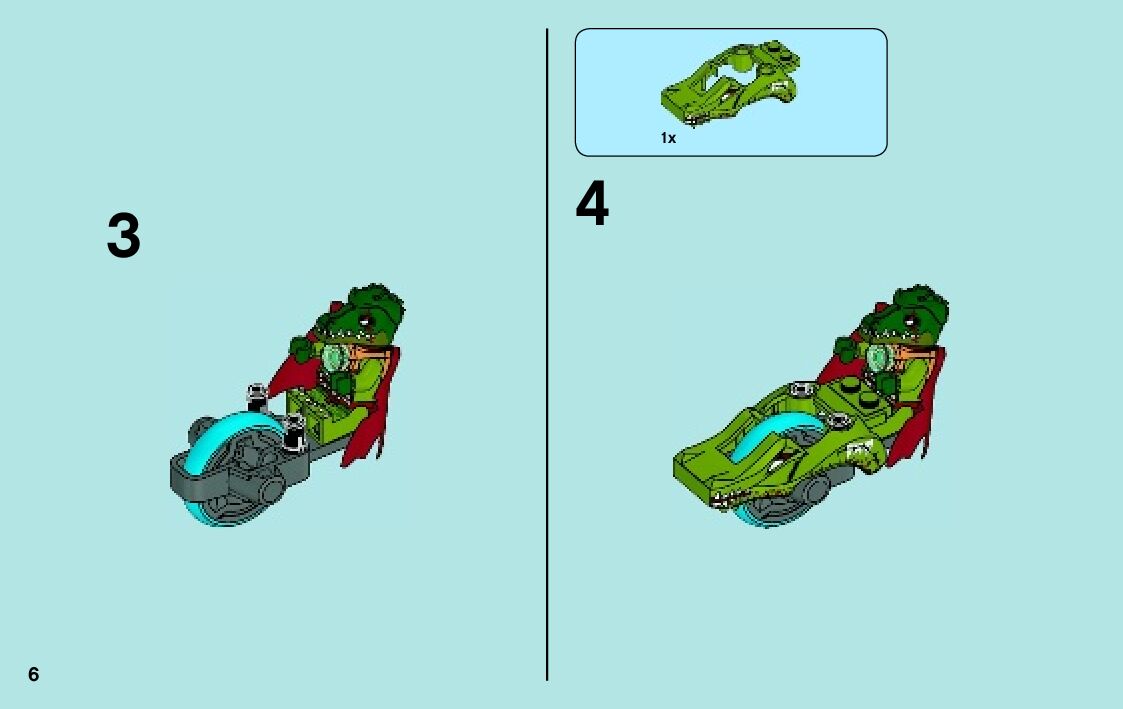 3

1x

4

6