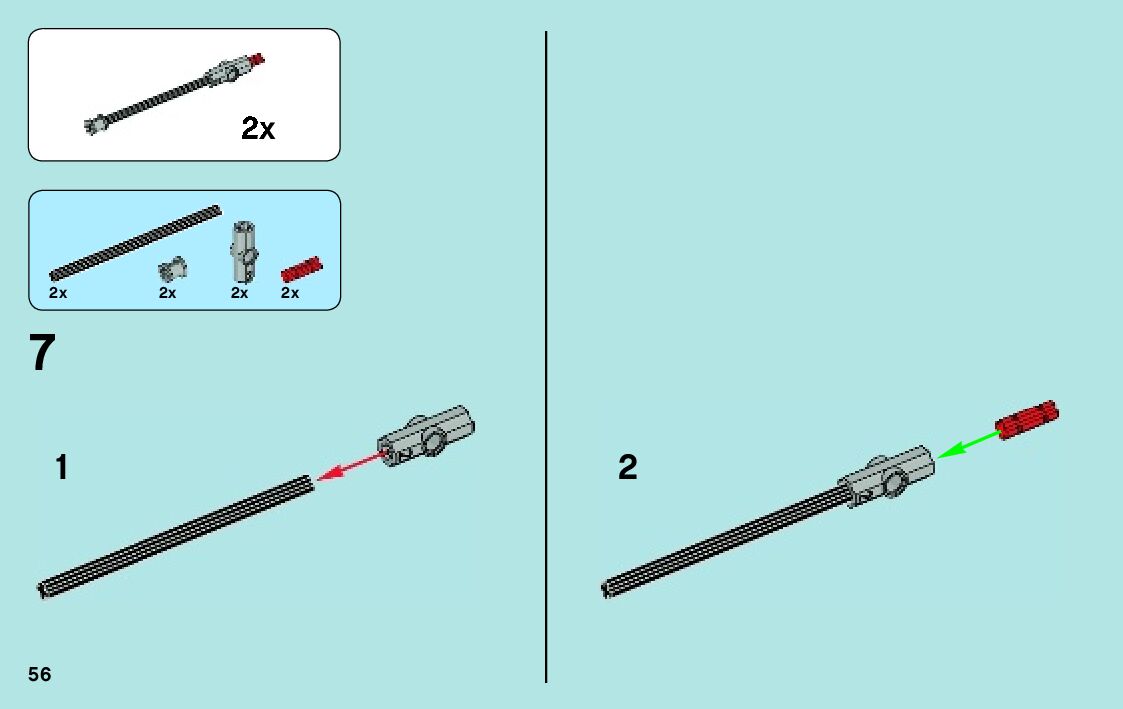 2x

2x
2x
2x
2x

7

1

2

56