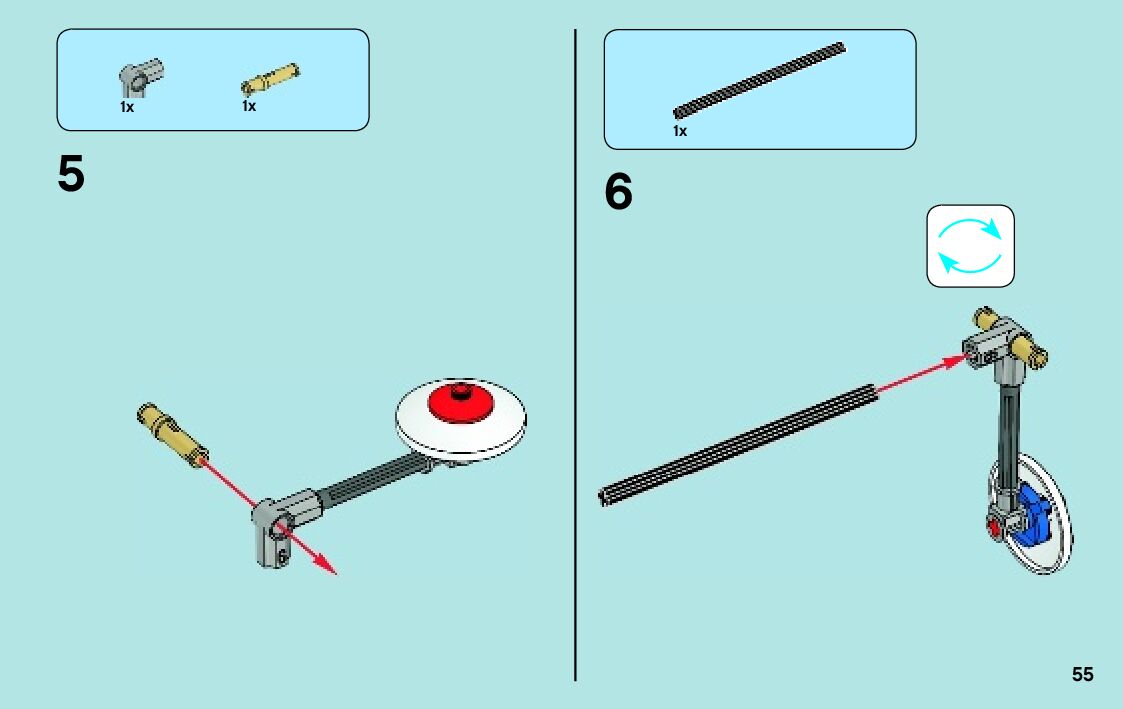 1x 1x

5

1x

6

55