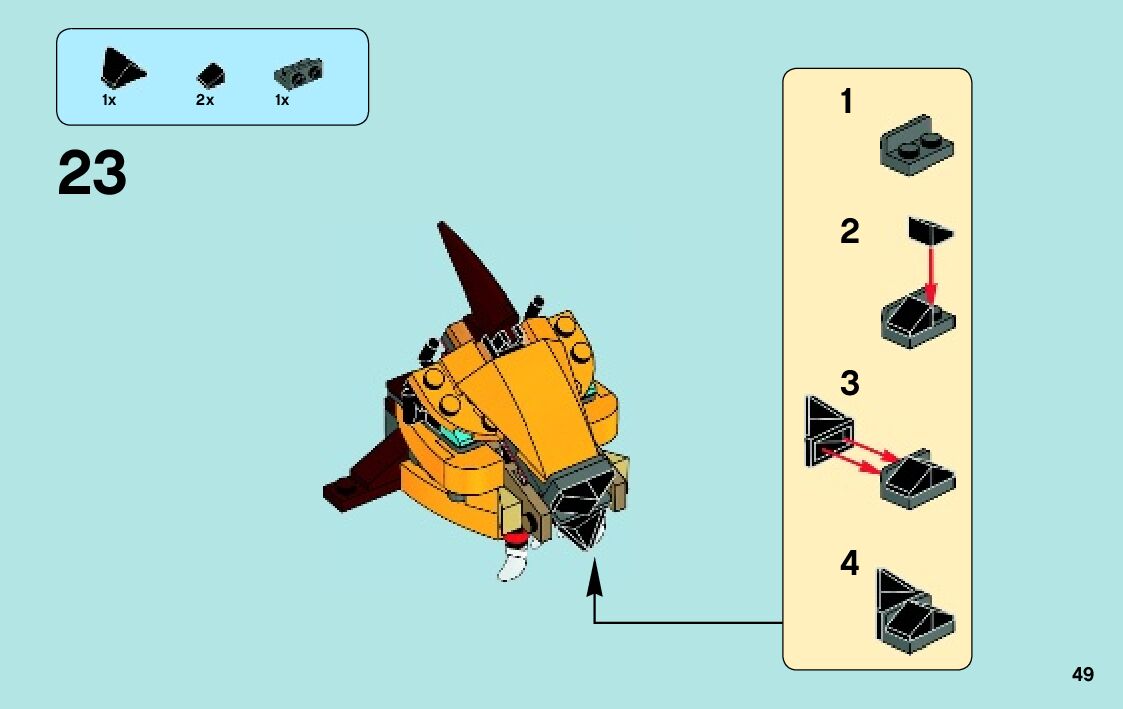 1x
2x
1x

23

1
2
3
4

49