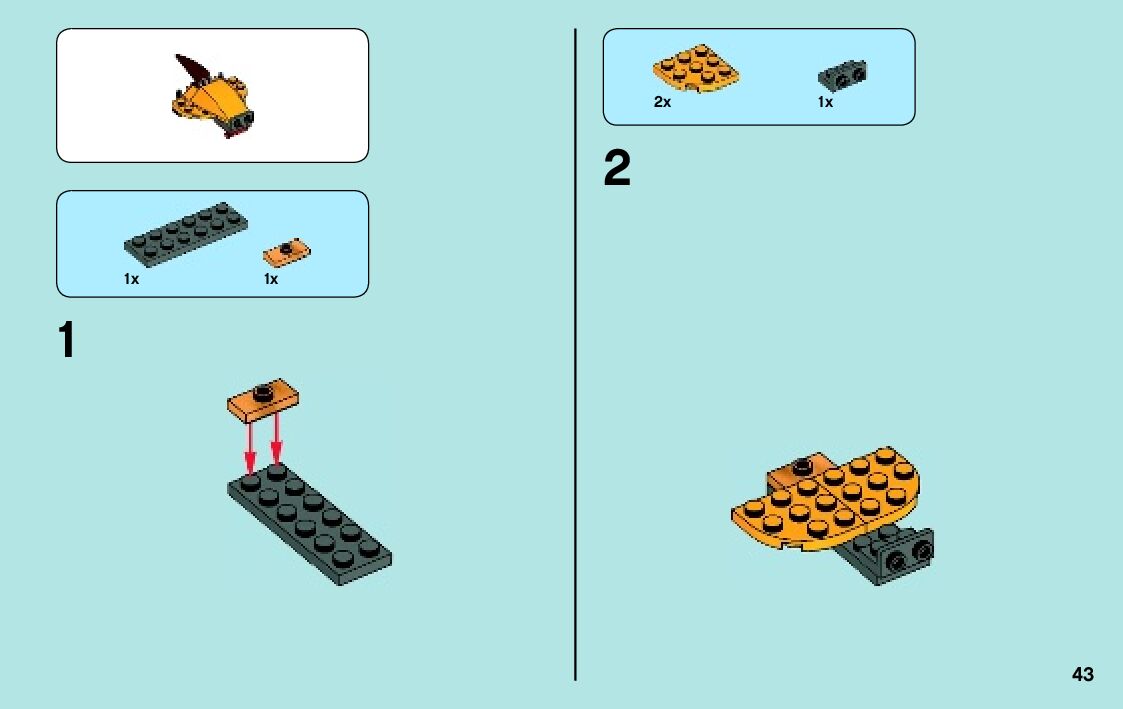 1x
1x

1

2x
1x

2

43