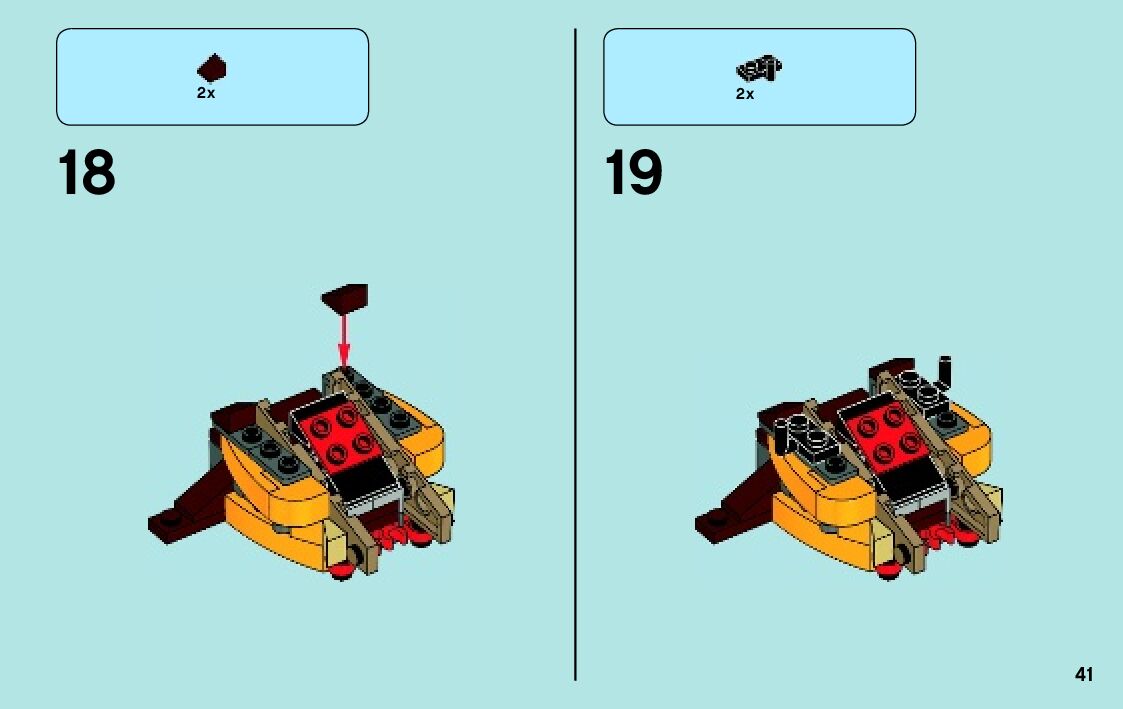 2x

18

2x

19

41