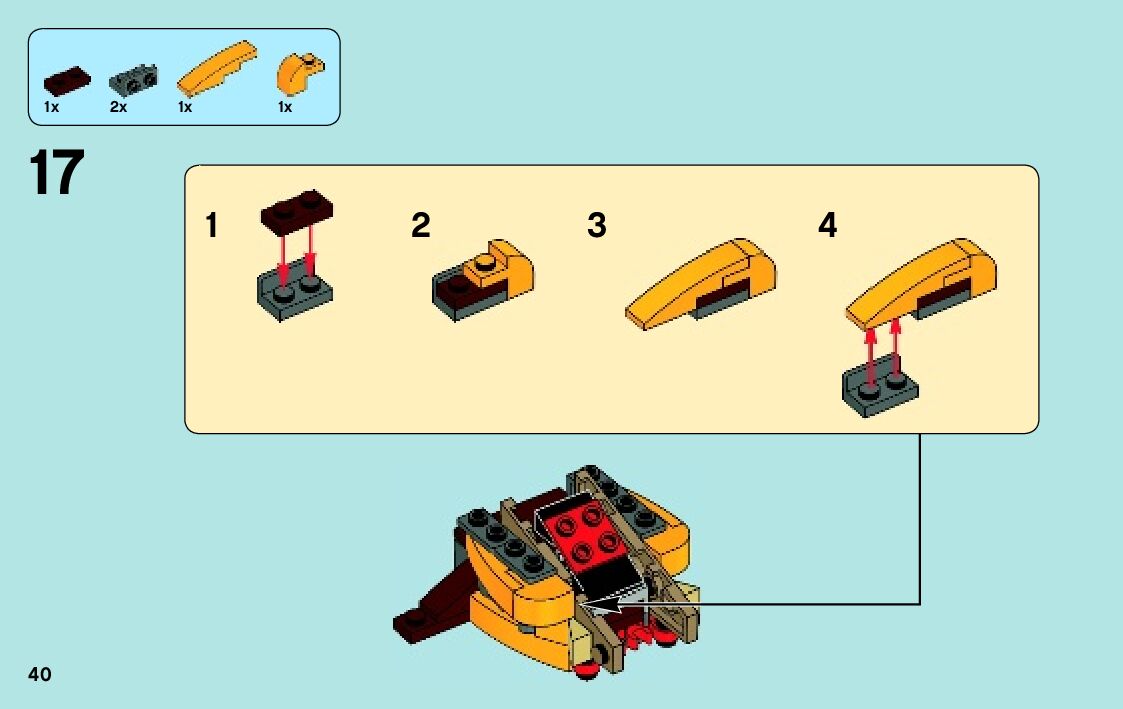 1x 2x 1x 1x

17

1

2

3

4

40