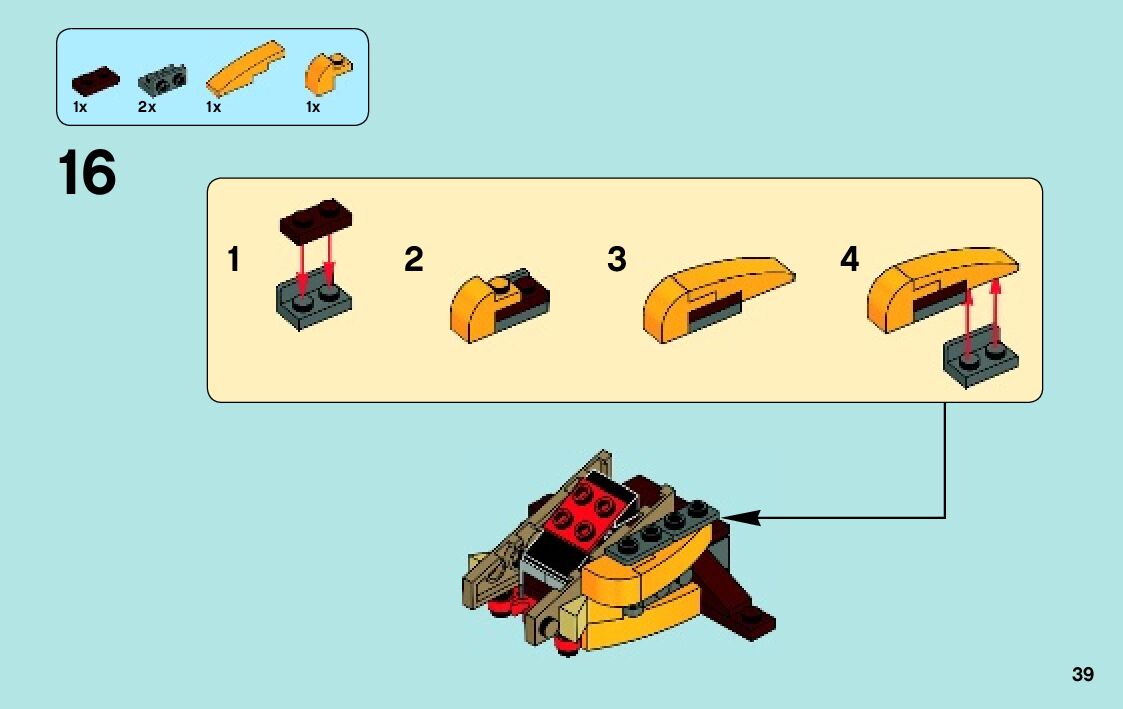 1x 2x 1x 1x

16

1

2

3

4

39