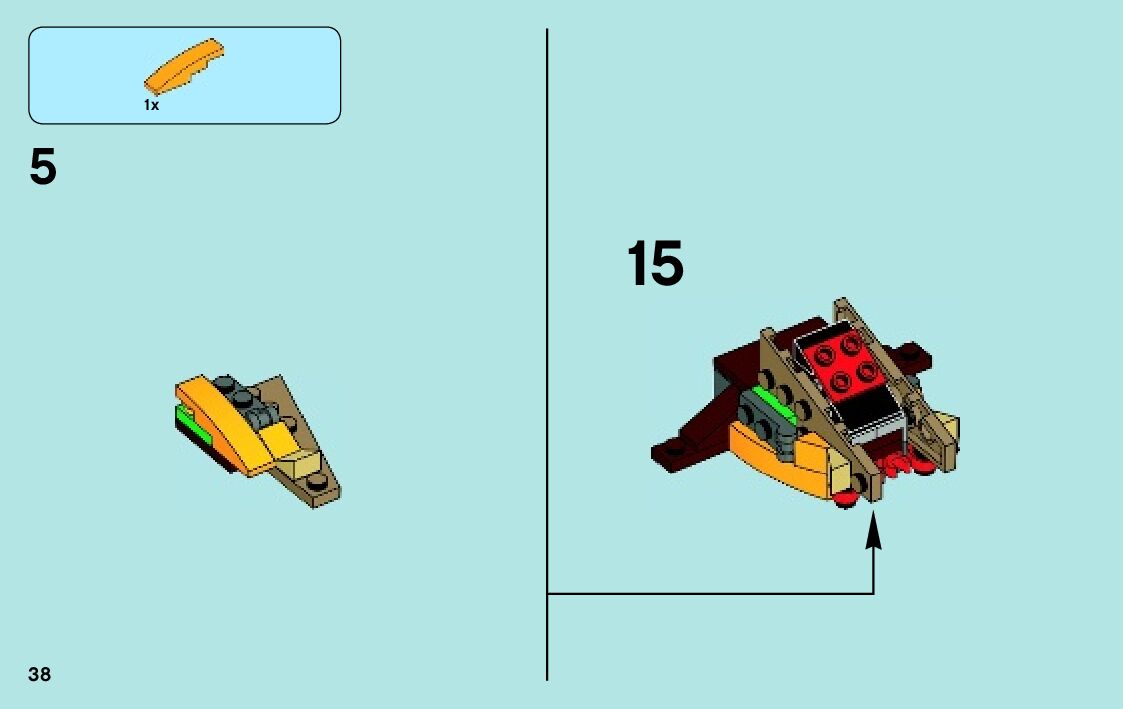 1x

5

15

38