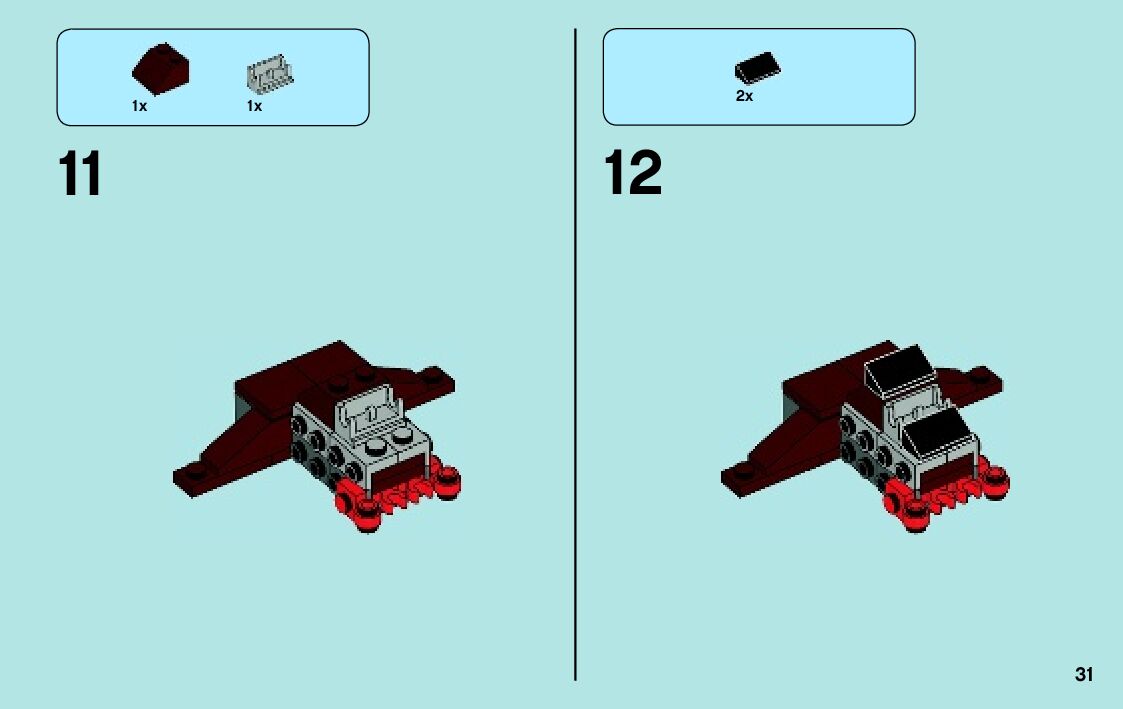 1x 1x

11

2x

12

31