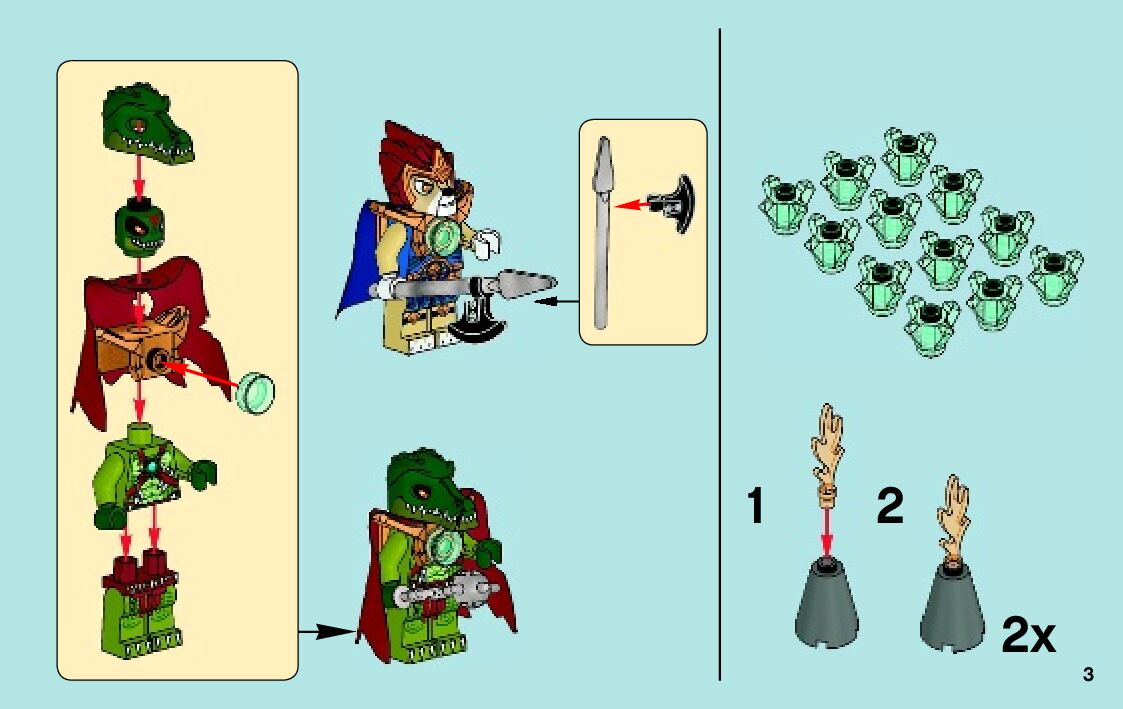 1
2
2x
3