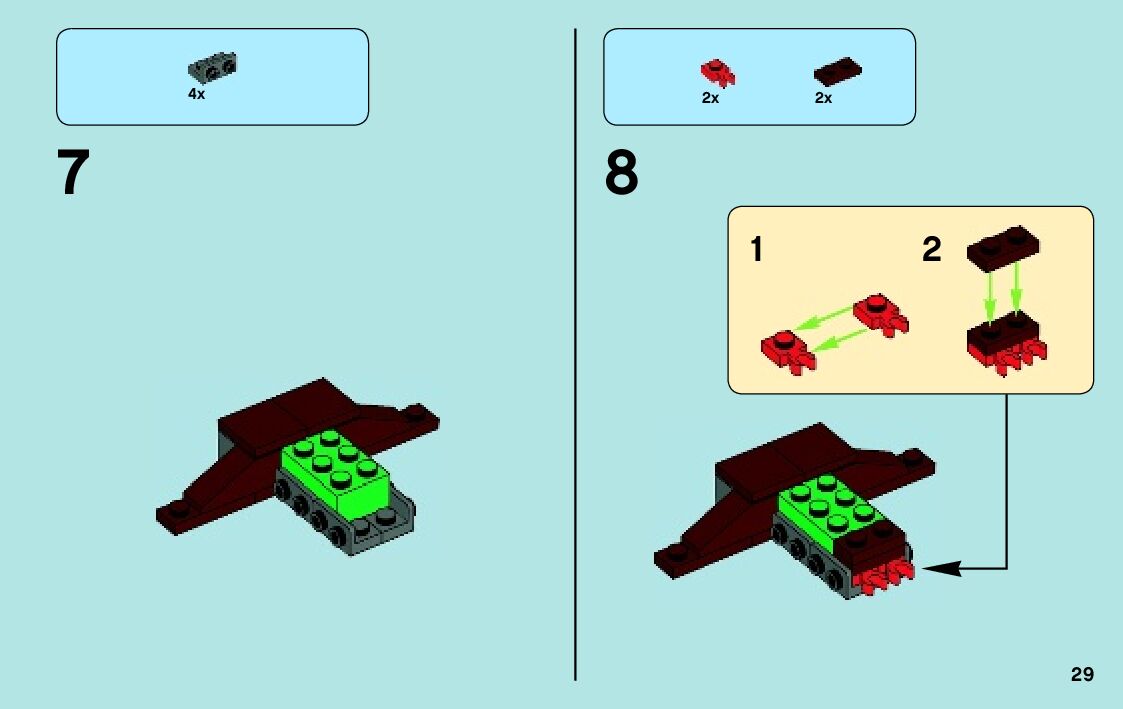 4x

7

2x 2x

8

1 2

29