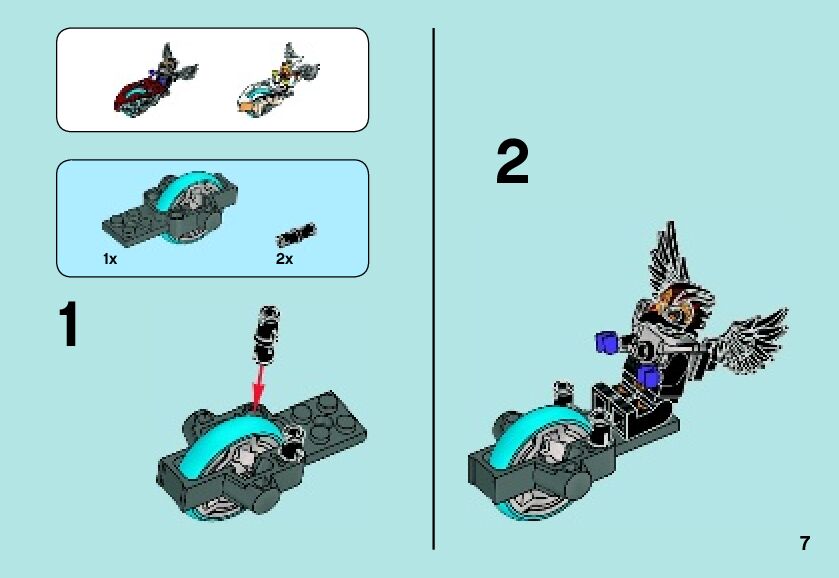 1x

2x

1

2

7