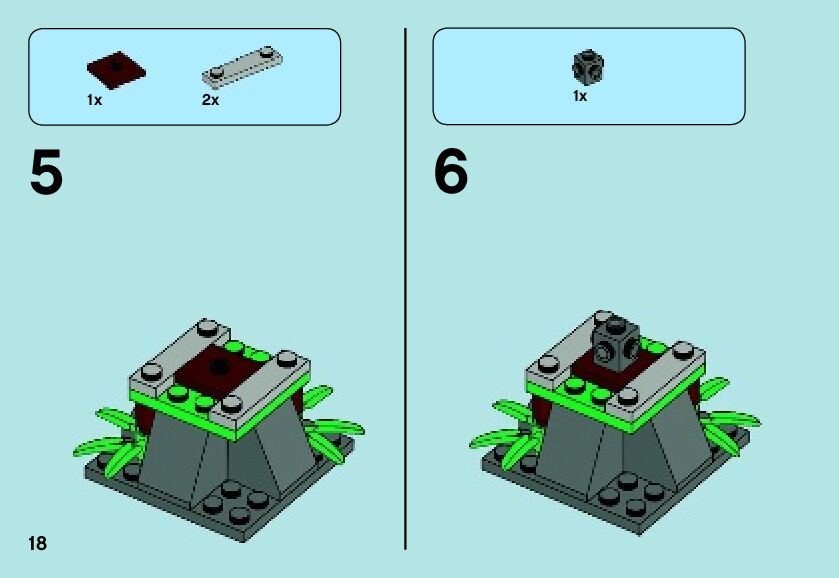 1x 2x

5

1x

6

18