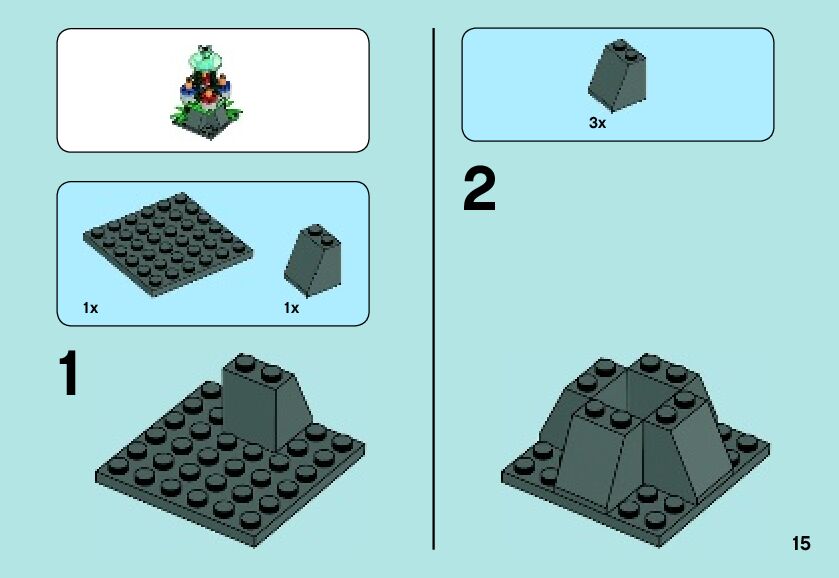 1x

1x

1

3x

2

15