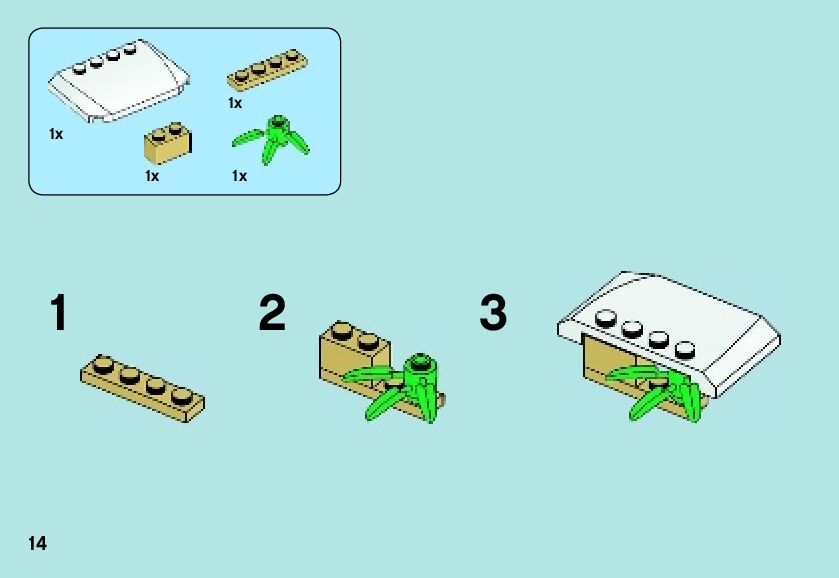 1x
1x
1x
1x

1

2

3

14