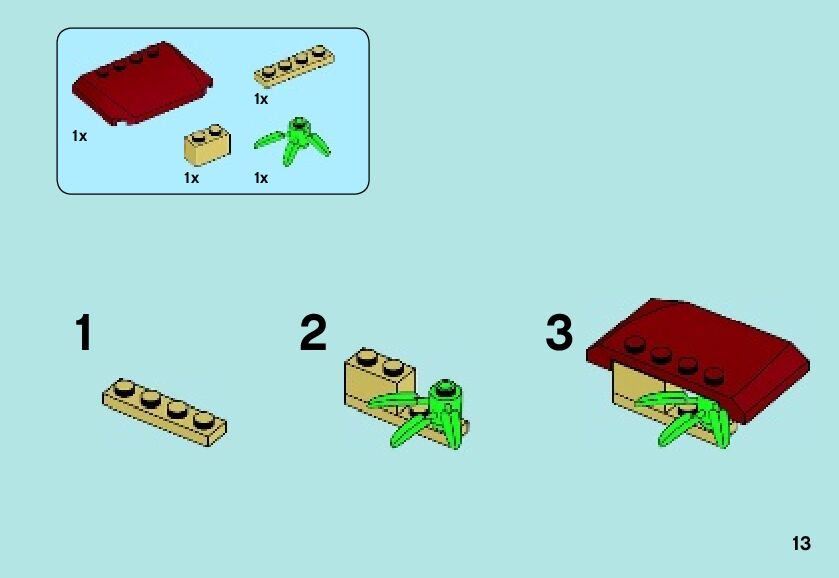 1x

1x

1x

1x

1

2

3

13