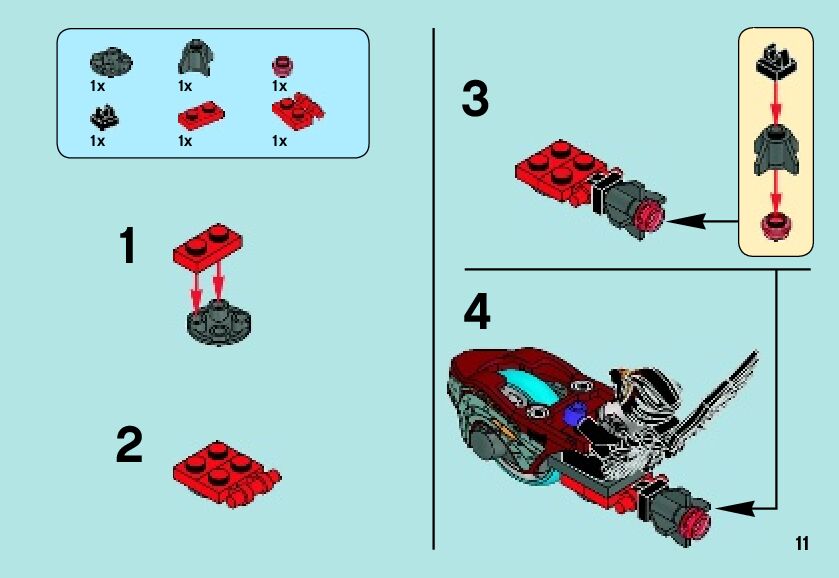 1x 1x 1x
1x 1x 1x

1

2

3

4

11