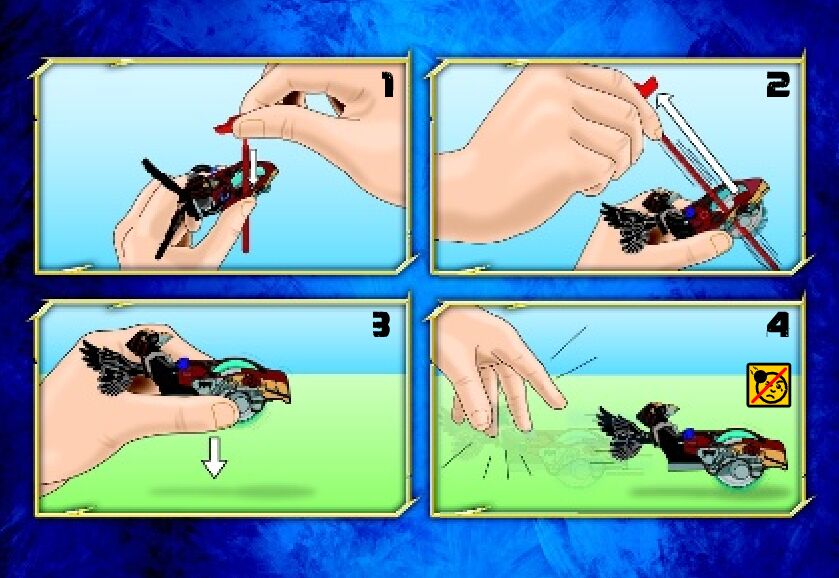 1

2

3

4