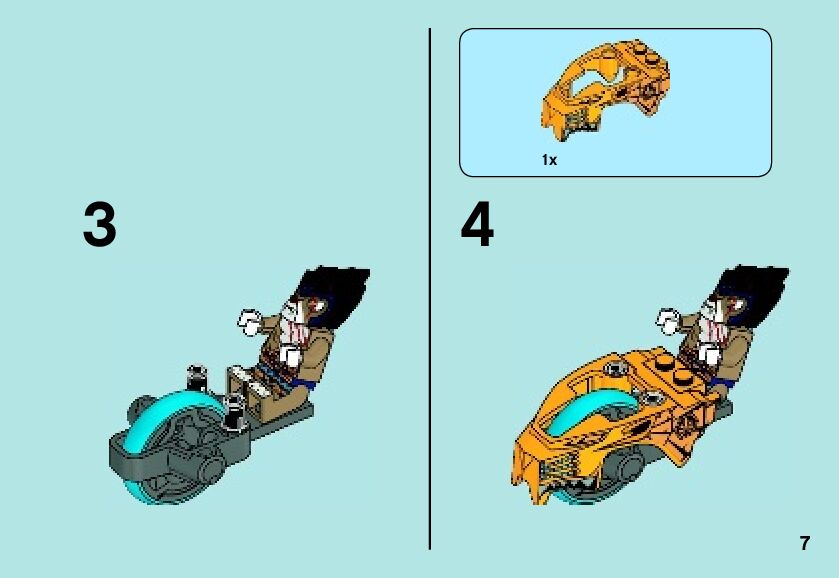 3

1x

4

7