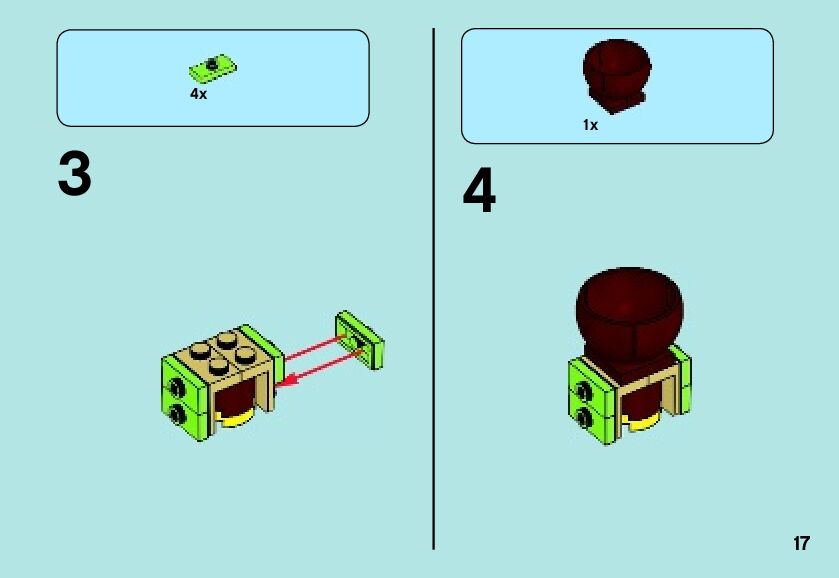 4x

3

1x

4

17