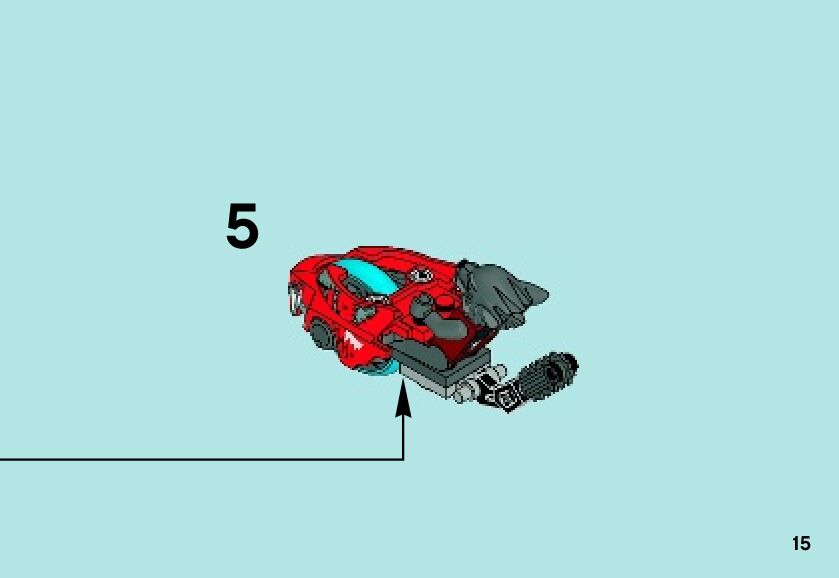 5

15