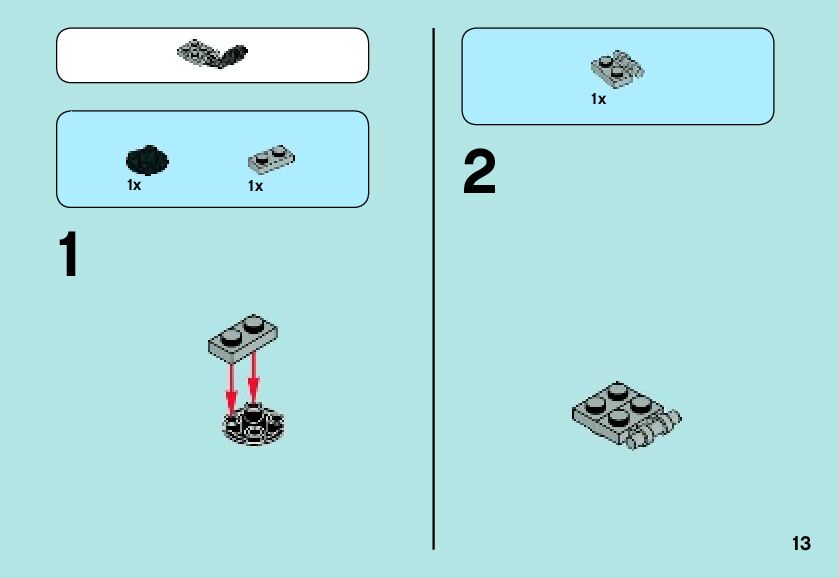 1x 1x

1

1x

2

13