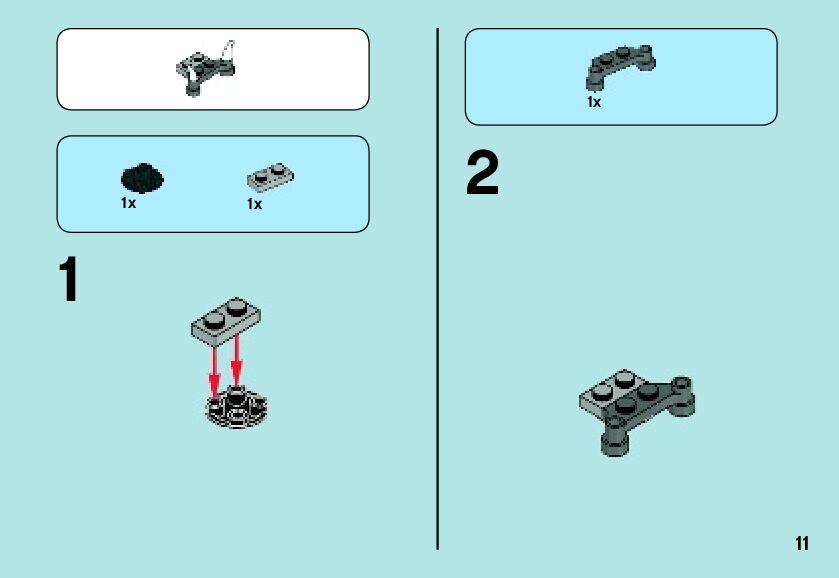 1x 1x

1

1x

2

11