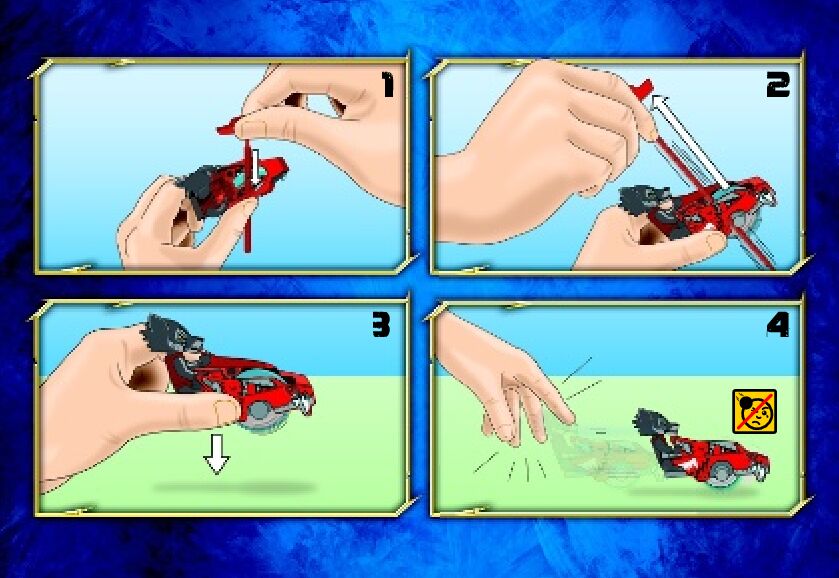 1

2

3

4