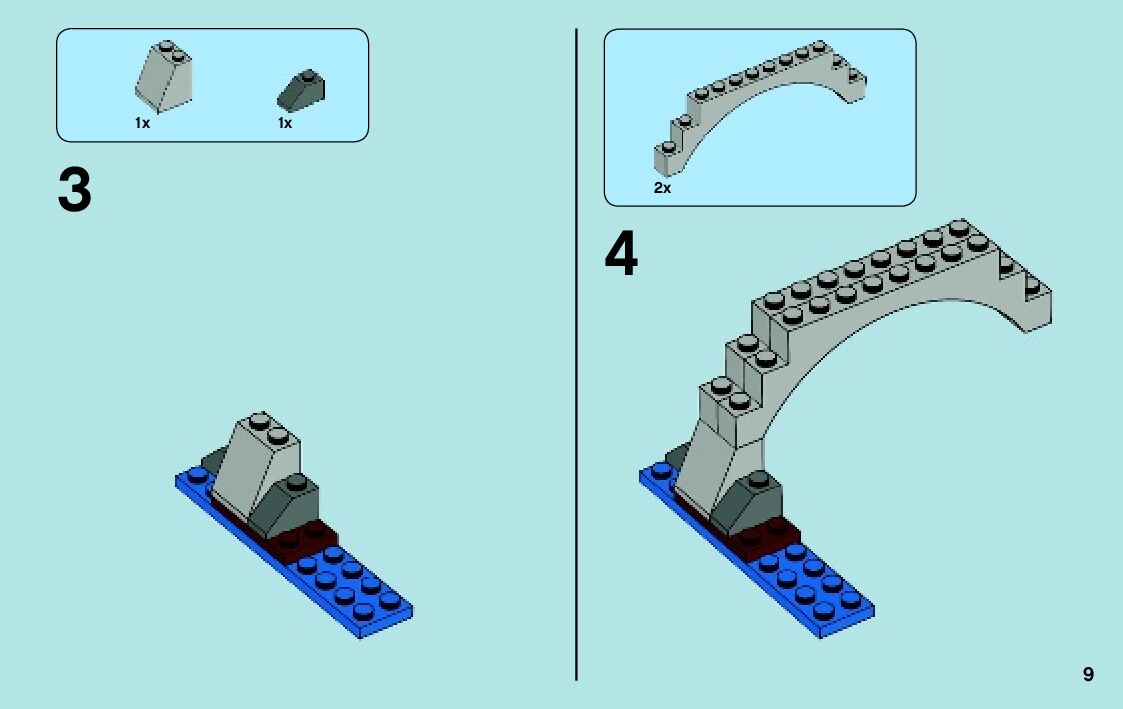 1x 1x

3

2x

4

9