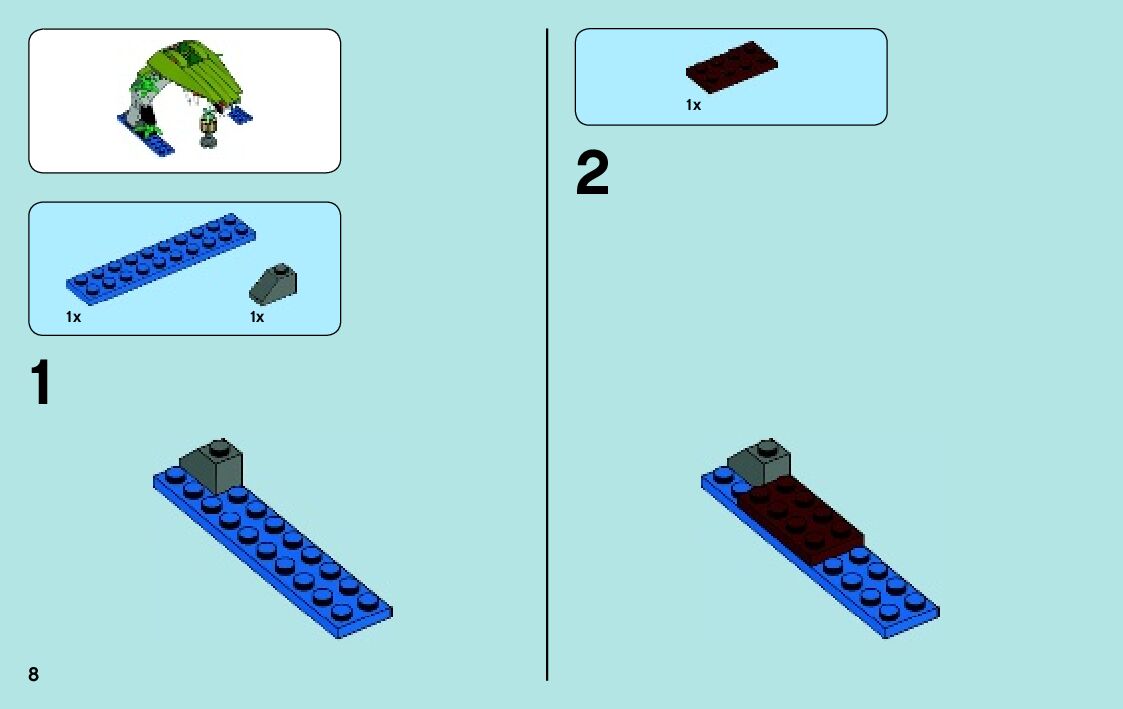 1x 1x

1

8

1x

2