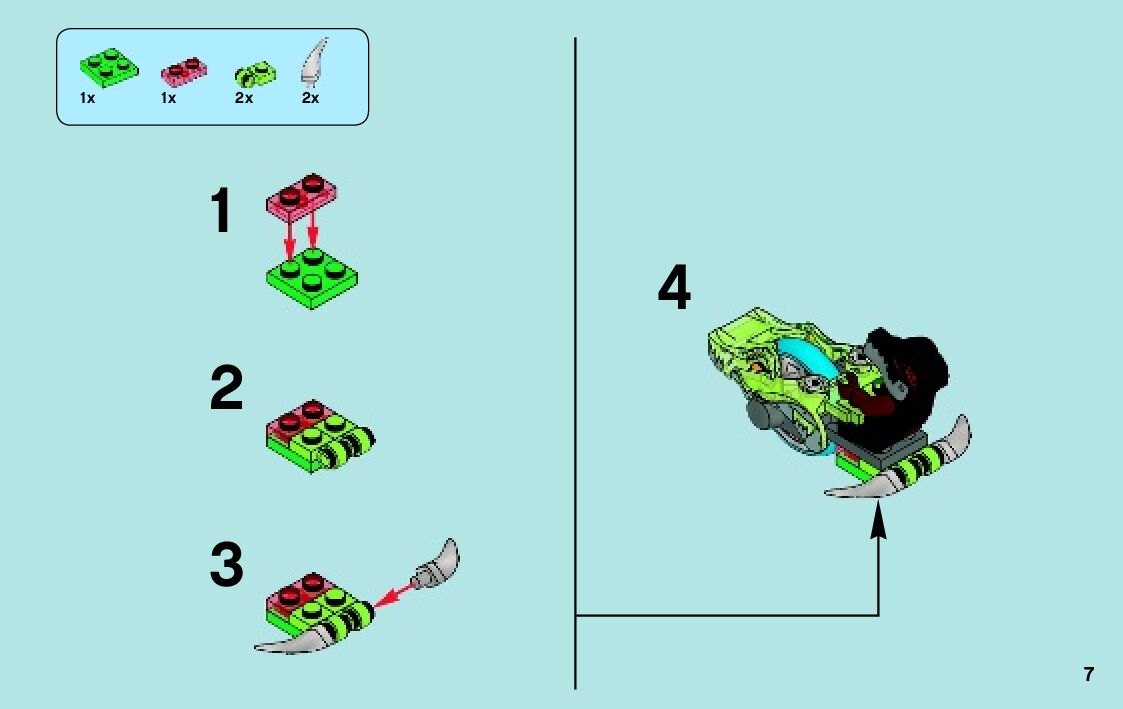 1x 1x 2x 2x

1

2

3

4

7