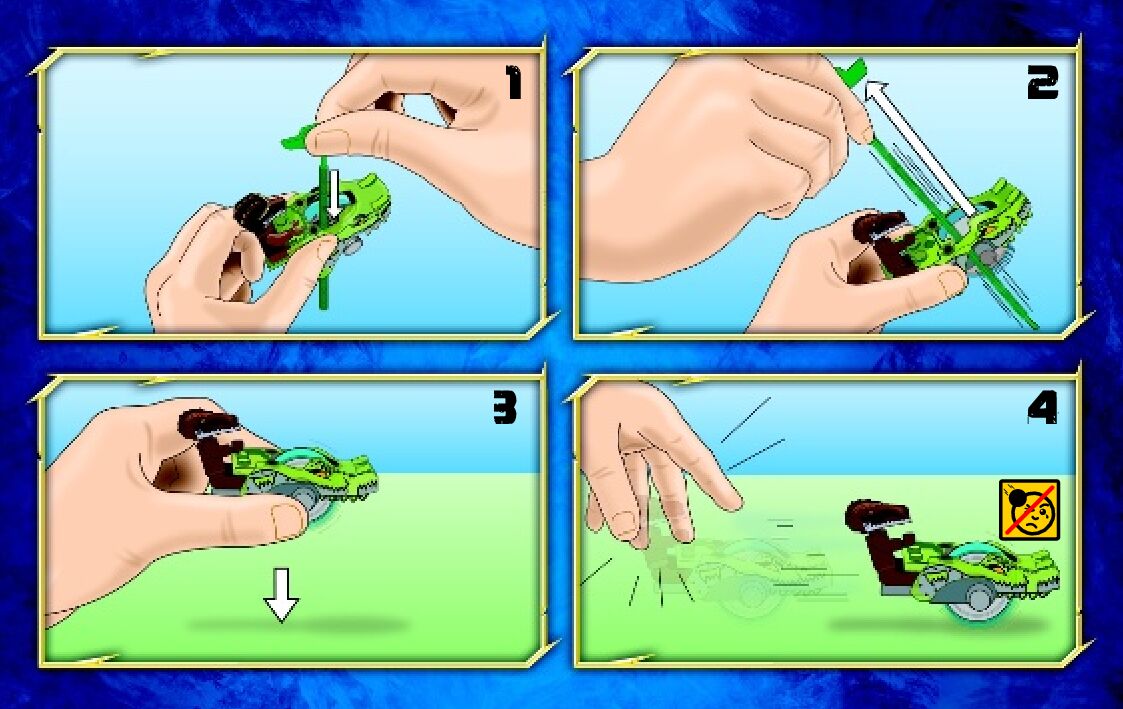 1

2

3

4