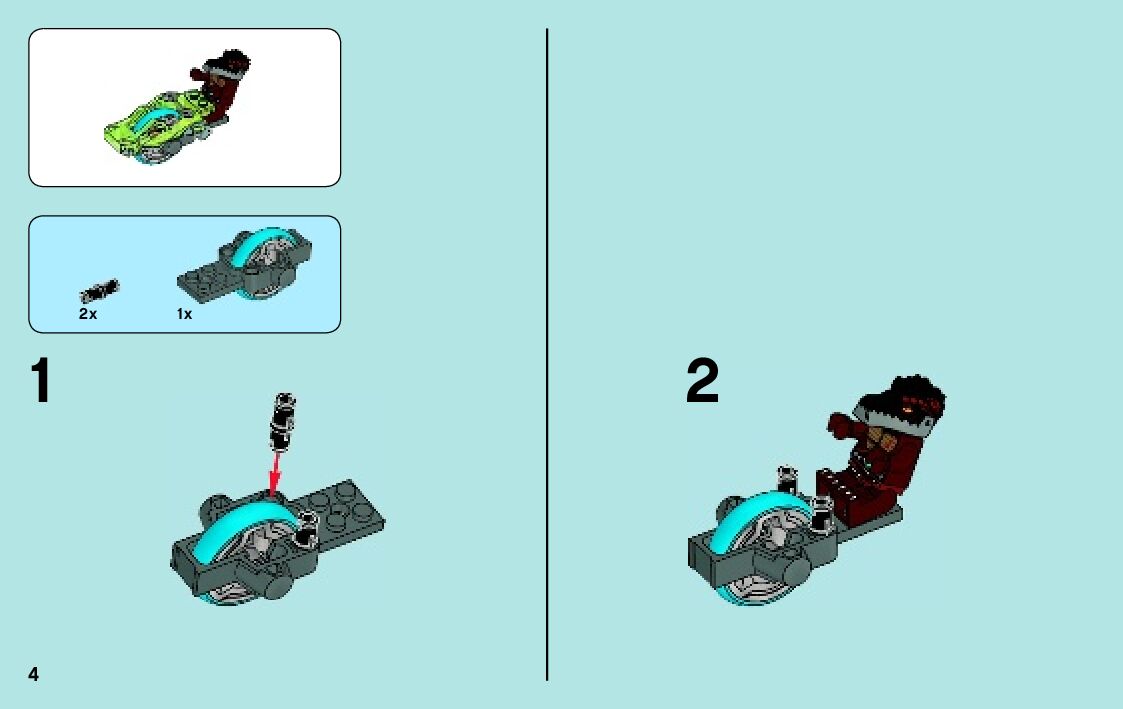 2x
1x

1

2

4