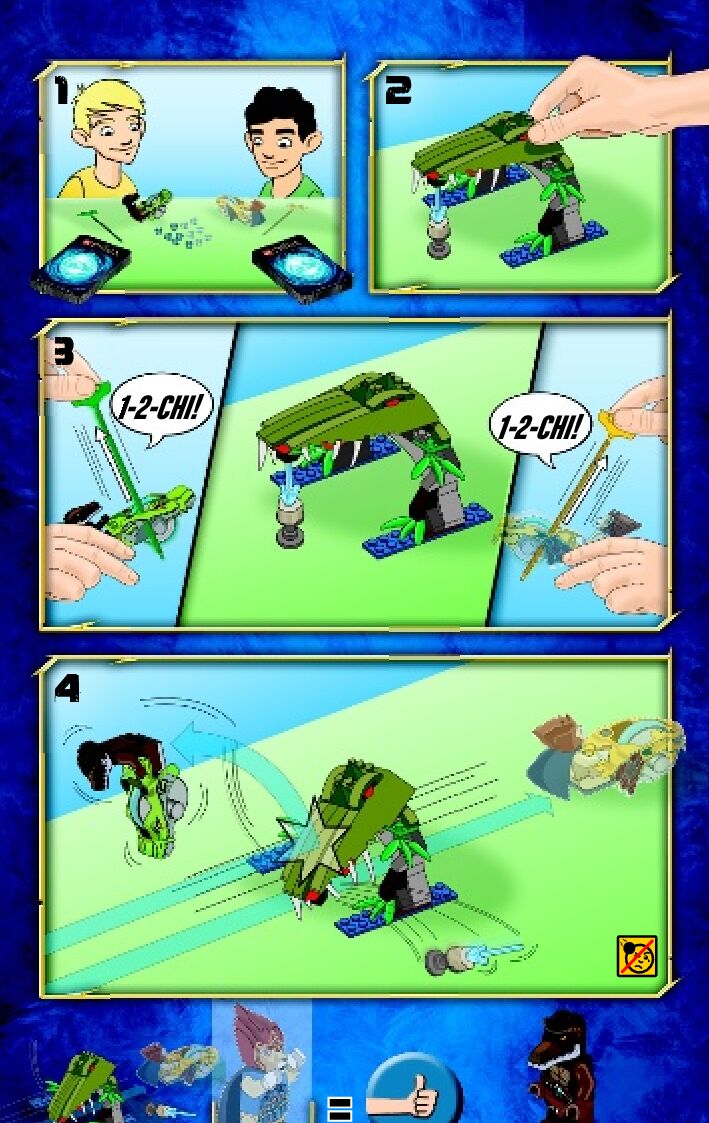 1

2

3

1-2-CHI!

1-2-CHI!

4

=