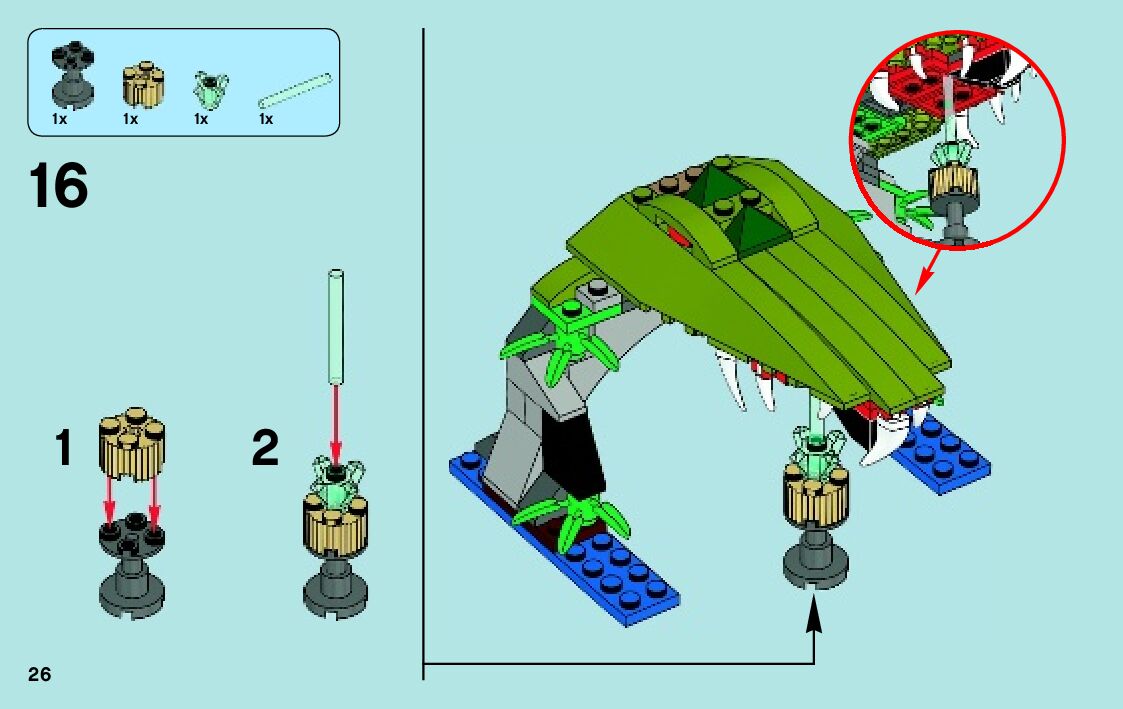 1x 1x 1x 1x

16

1

2

26